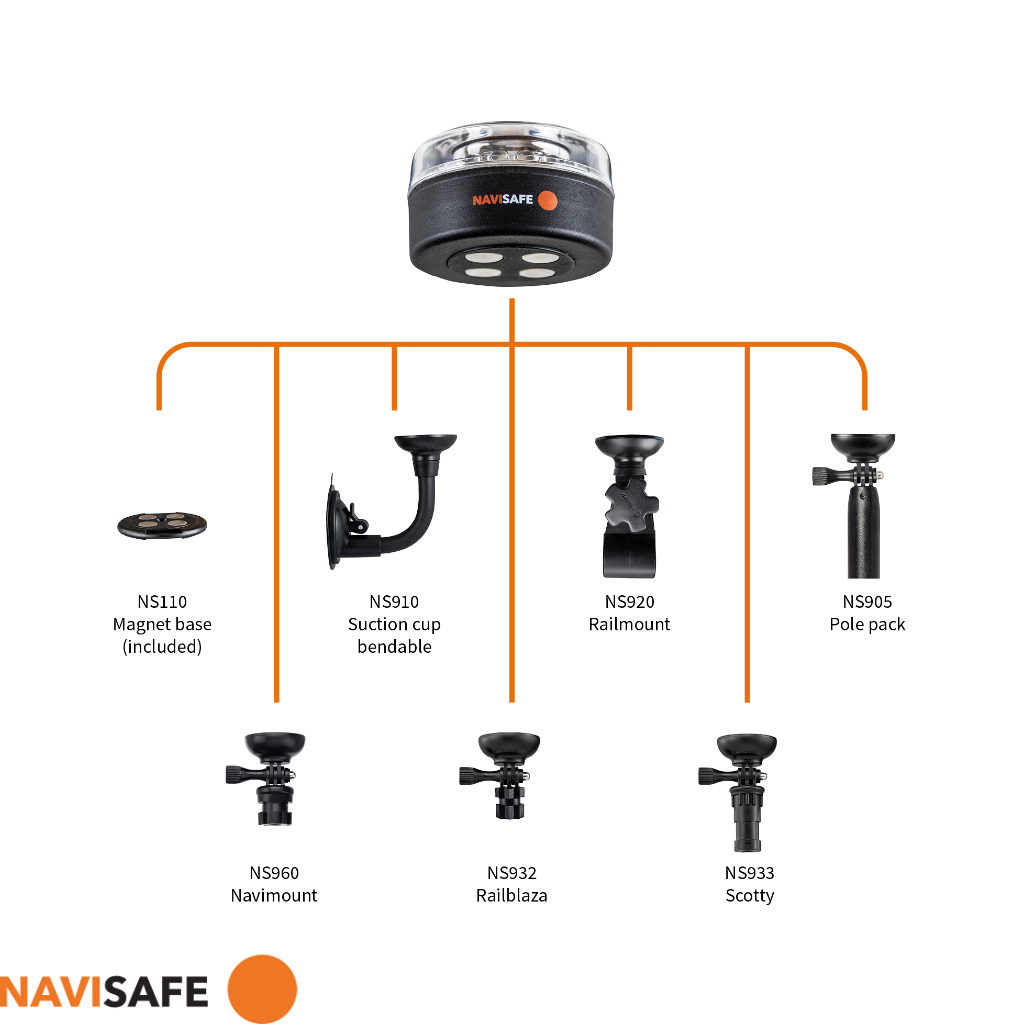 NAVISAFE

NS110
Magnet base
(included)

NS910
Suction cup
bendable

NS920
Railmount

NS905
Pole pack

NS960
Navimount

NS932
Railblaza

NS933
Scotty

NAVISAFE