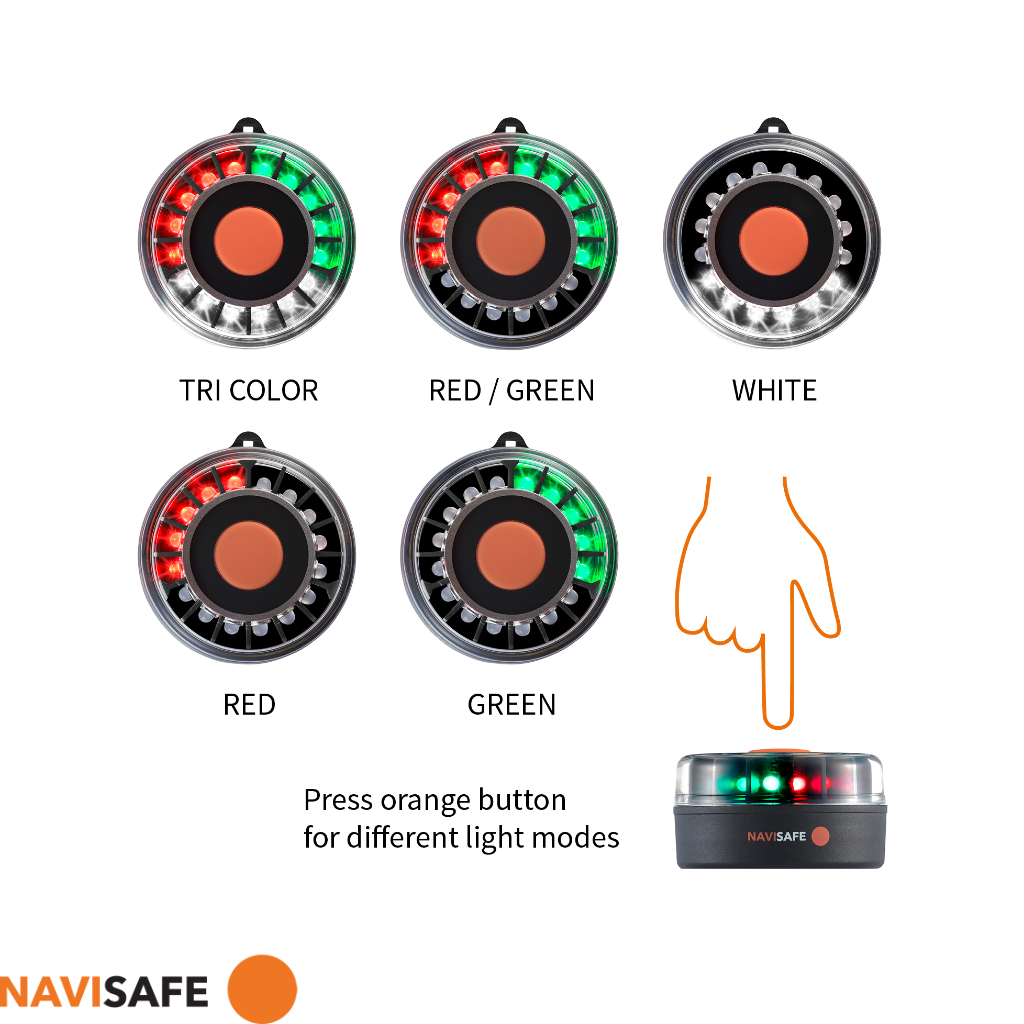 TRI COLOR

RED / GREEN

WHITE

RED

GREEN

Press orange button
for different light modes

NAVISAFE

NAVISAFE