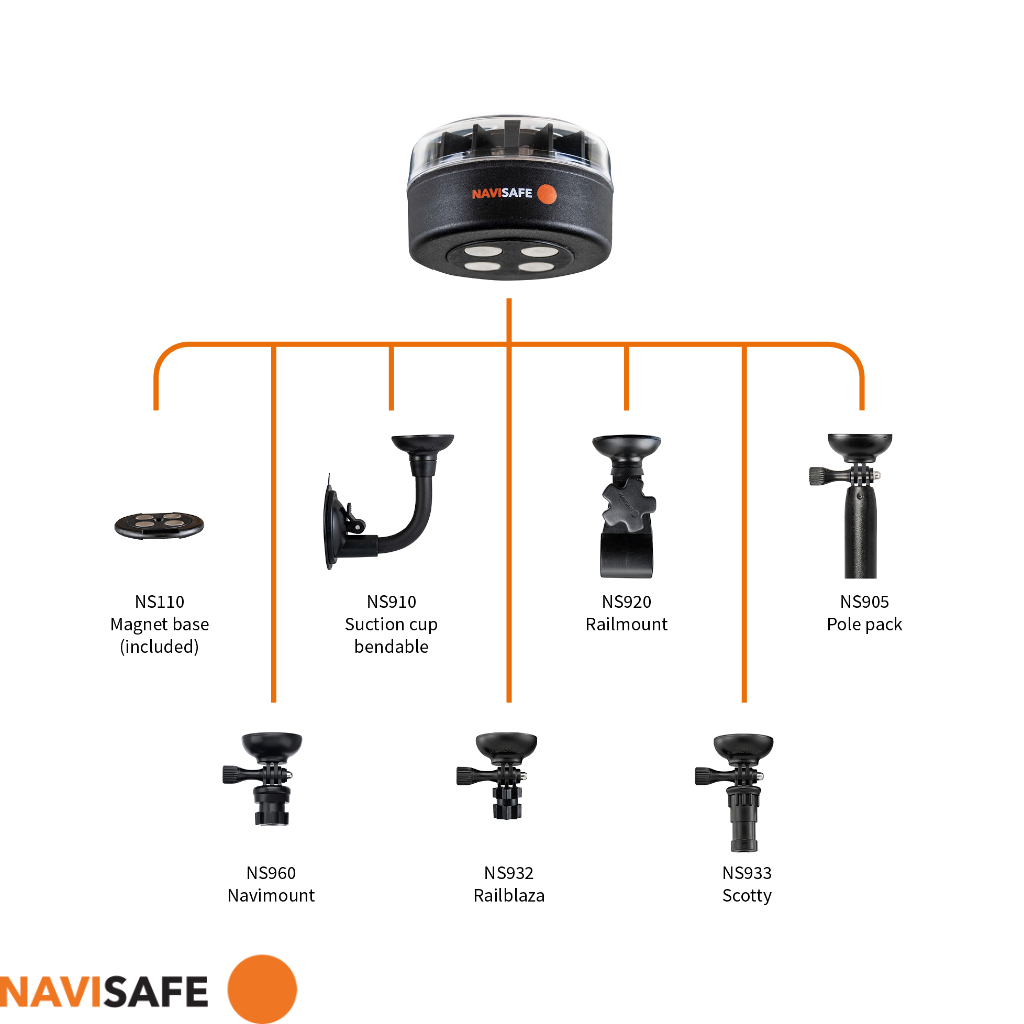 NAVISAFE

NS110
Magnet base
(included)

NS910
Suction cup
bendable

NS920
Railmount

NS905
Pole pack

NS960
Navimount

NS932
Railblaza

NS933
Scotty

NAVISAFE