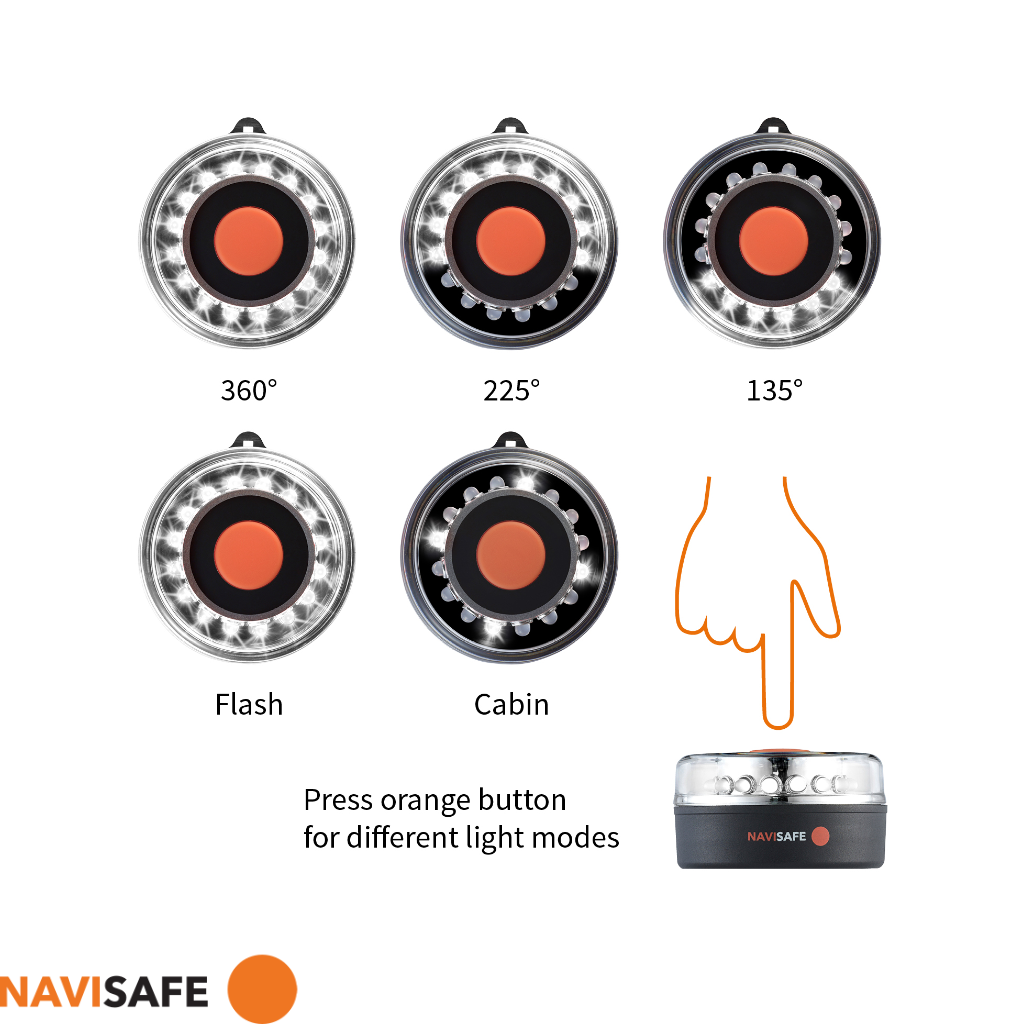 360°

225°

135°

Flash

Cabin

Press orange button for different light modes

NAVISAFE

NAVISAFE